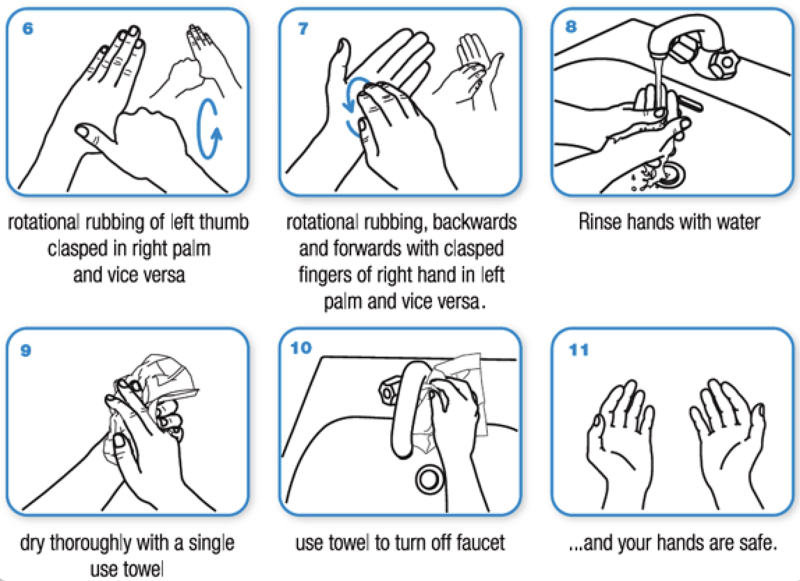 6

rotational rubbing of left thumb clasped in right palm and vice versa

7

rotational rubbing, backwards and forwards with clasped fingers of right hand in left palm and vice versa.

8

Rinse hands with water

9

dry thoroughly with a single use towel

10

use towel to turn off faucet

11

...and your hands are safe.