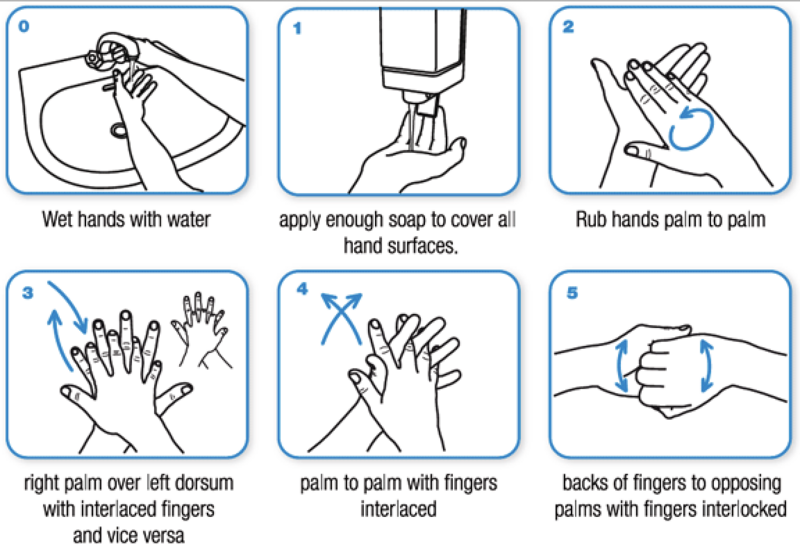 0

Wet hands with water

1

apply enough soap to cover all hand surfaces.

2

Rub hands palm to palm

3

right palm over left dorsum with interlaced fingers and vice versa

4

palm to palm with fingers interlaced

5

backs of fingers to opposing palms with fingers interlocked